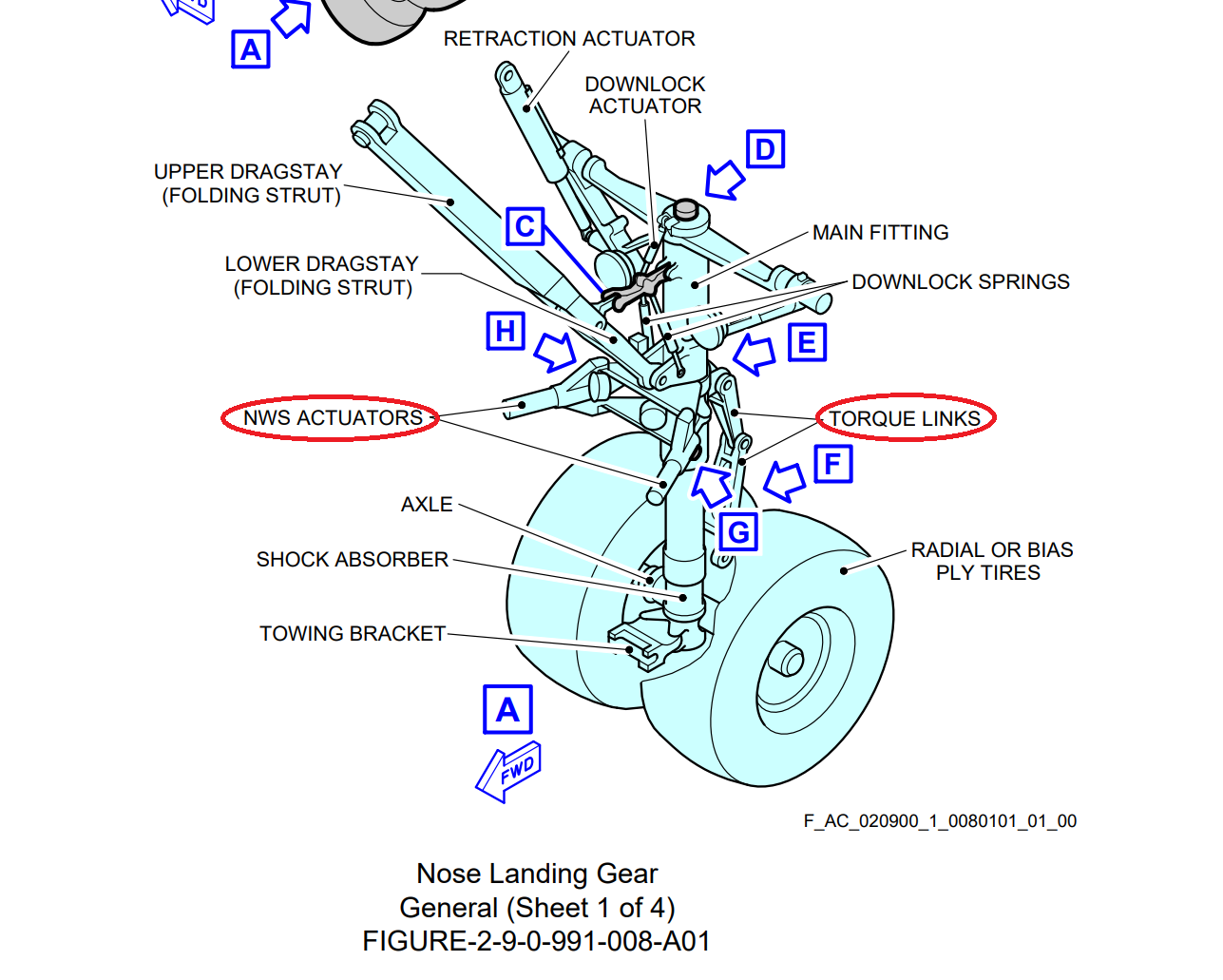 A

RETRACTION ACTUATOR

DOWNLOCK ACTUATOR

D

UPPER DRAGSTAY (FOLDING STRUT)

C

MAIN FITTING

LOWER DRAGSTAY (FOLDING STRUT)

DOWNLOCK SPRINGS

H

E

NWS ACTUATORS

TORQUE LINKS

F

AXLE

G

SHOCK ABSORBER

RADIAL OR BIAS PLY TIRES

TOWING BRACKET

A

FWD

F_AC_020900_1_0080101_01_00

Nose Landing Gear
General (Sheet 1 of 4)
FIGURE-2-9-0-991-008-A01